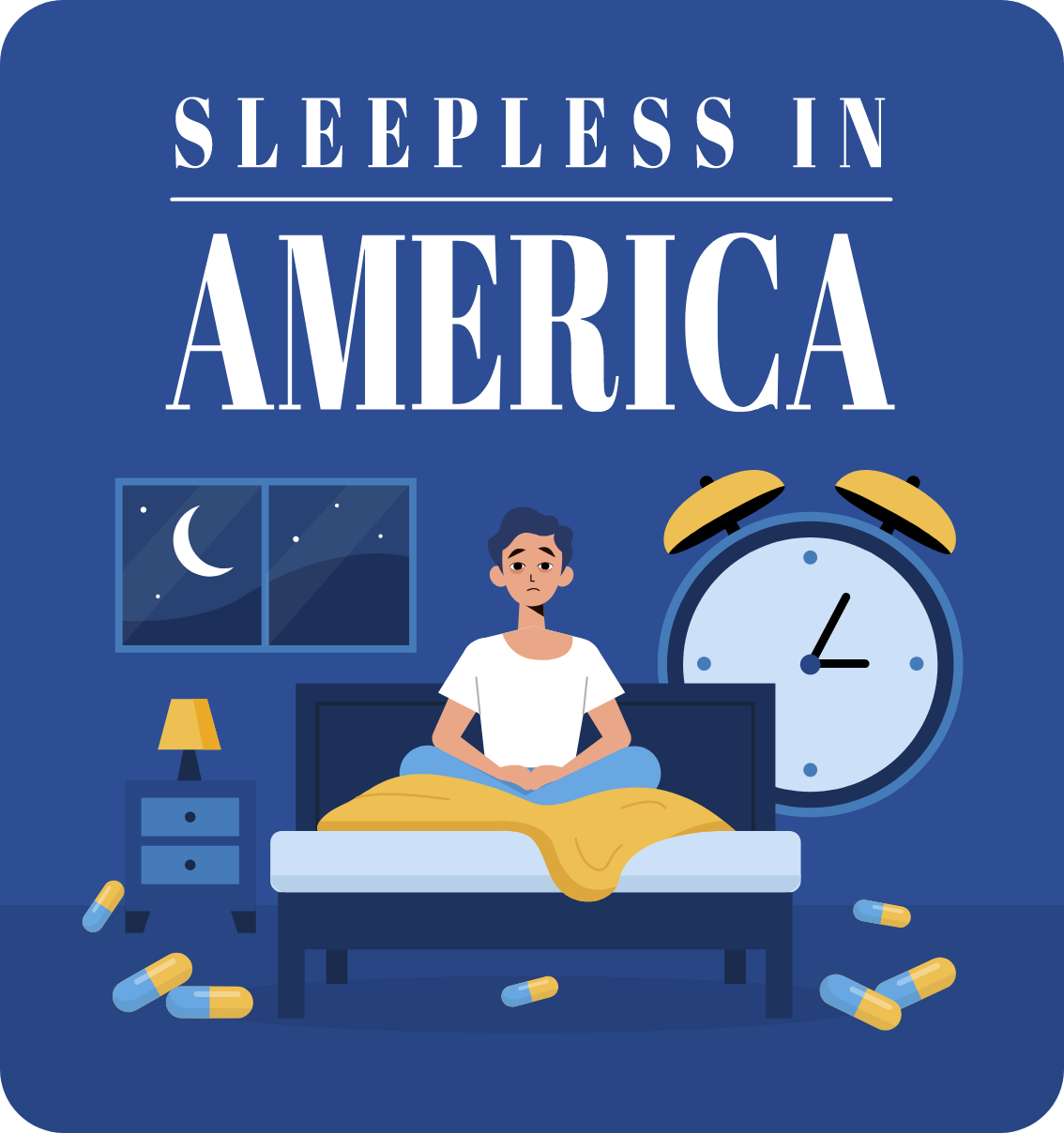 SLEEPLESS IN

AMERICA